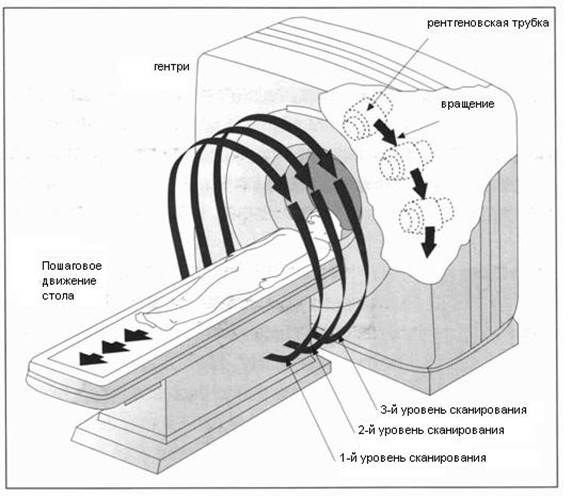 рентгеновская трубка

гентри

вращение

Пошаговое движение стола

3-й уровень сканирования

2-й уровень сканирования

1-й уровень сканирования